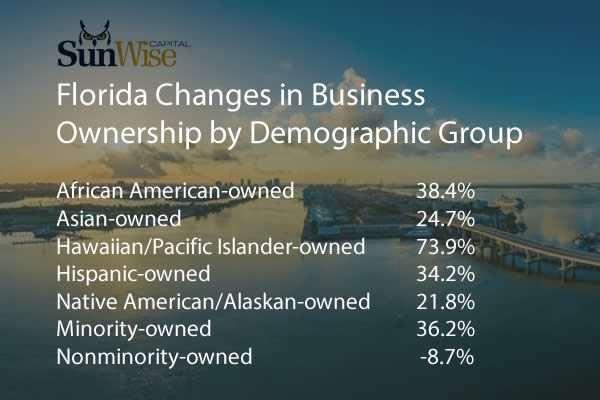 SunWise CAPITAL

Florida Changes in Business Ownership by Demographic Group

| | |
|---|---|
| African American-owned | 38.4% |
| Asian-owned | 24.7% |
| Hawaiian/Pacific Islander-owned | 73.9% |
| Hispanic-owned | 34.2% |
| Native American/Alaskan-owned | 21.8% |
| Minority-owned | 36.2% |
| Nonminority-owned | -8.7% |