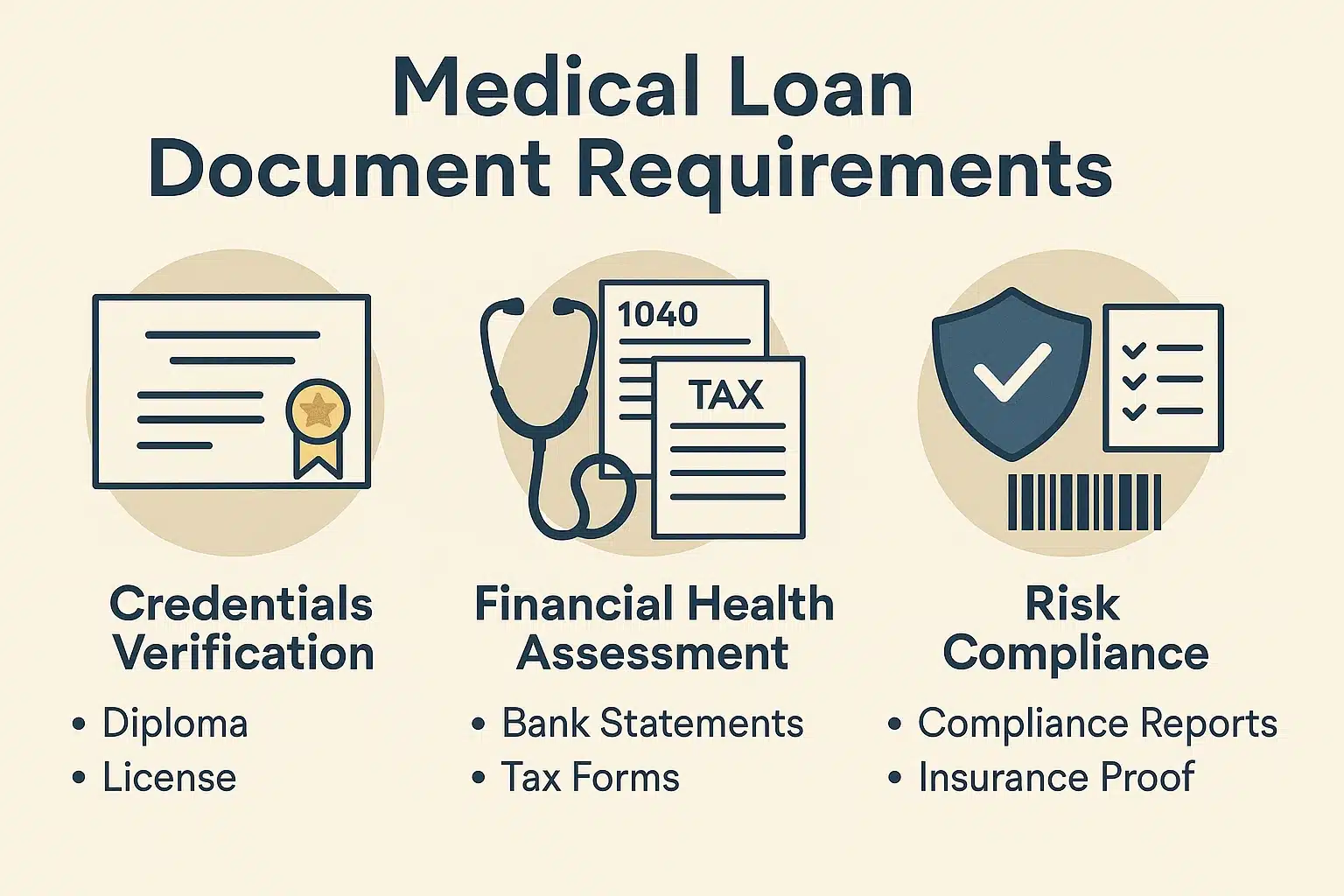 Medical Loan Document Requirements

1040

TAX

Credentials Verification

• Diploma
• License

Financial Health Assessment

• Bank Statements
• Tax Forms

Risk Compliance

• Compliance Reports
• Insurance Proof