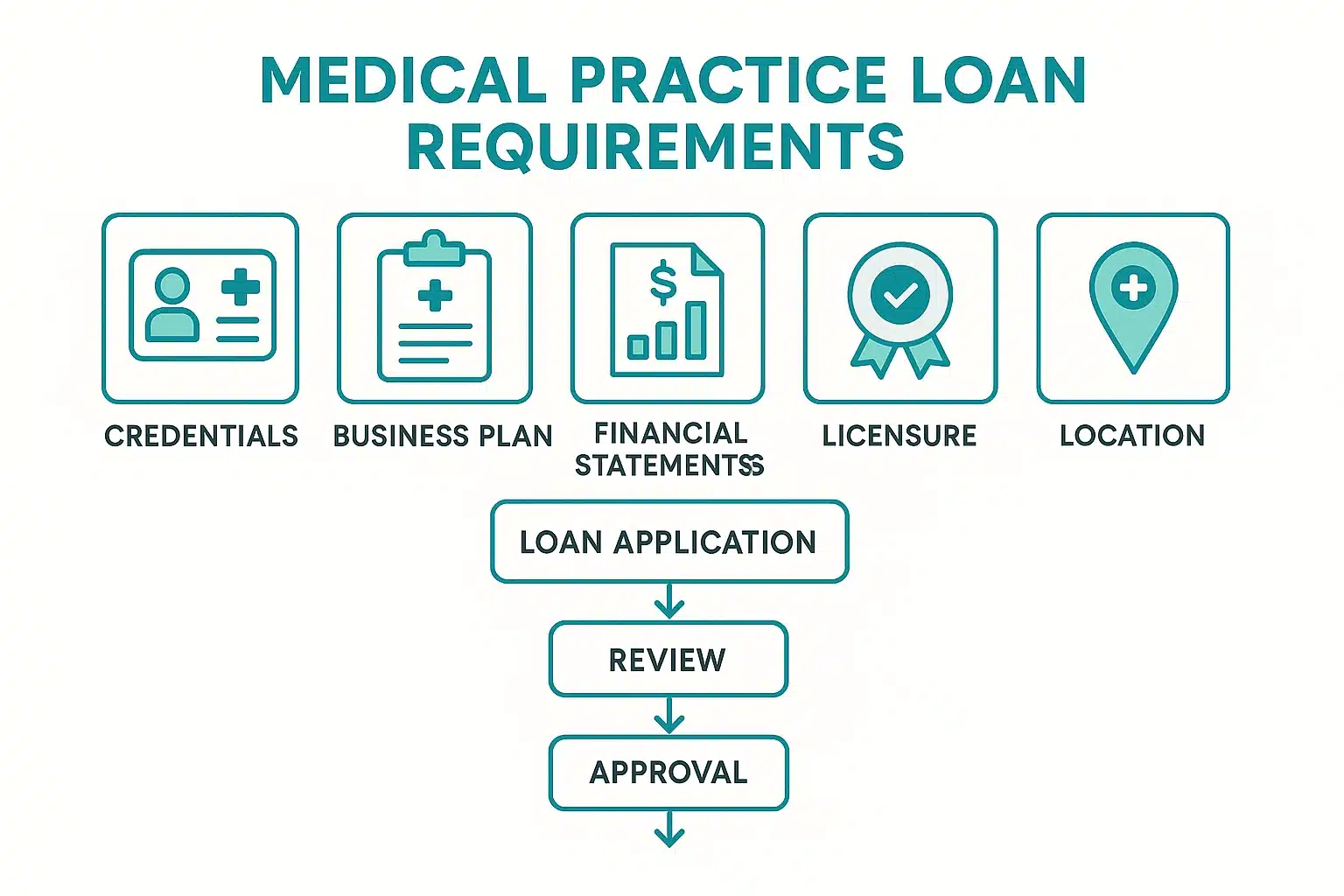 MEDICAL PRACTICE LOAN REQUIREMENTS

$

CREDENTIALS

BUSINESS PLAN

FINANCIAL STATEMENTSS

LICENSURE

LOCATION

LOAN APPLICATION

REVIEW

APPROVAL